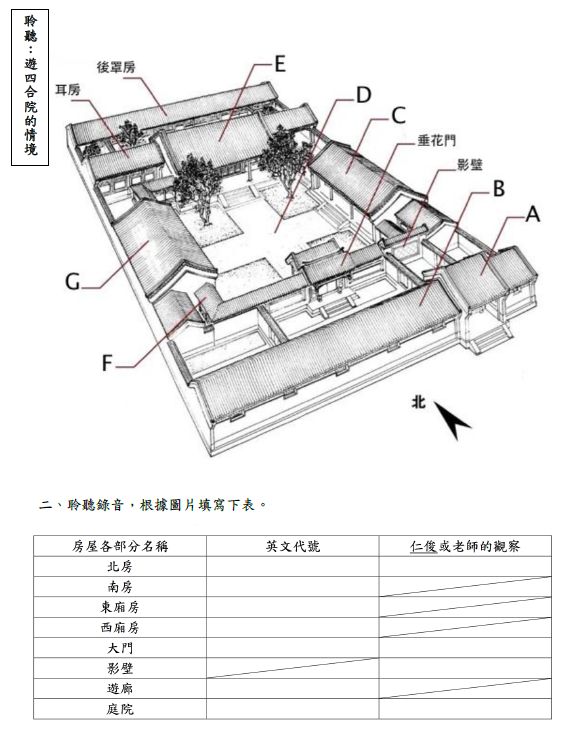 聆聽：遊四合院的情境

後罩房
耳房
E
D
C
垂花門
影壁
B
A
G
F
北

二、聆聽錄音，根據圖片填寫下表。

| 房屋各部分名稱 | 英文代號 | 仁俊或老師的觀察 |
|---|---|---|
| 北房 | | |
| 南房 | | |
| 東廂房 | | |
| 西廂房 | | |
| 大門 | | |
| 影壁 | | |
| 遊廊 | | |
| 庭院 | | |